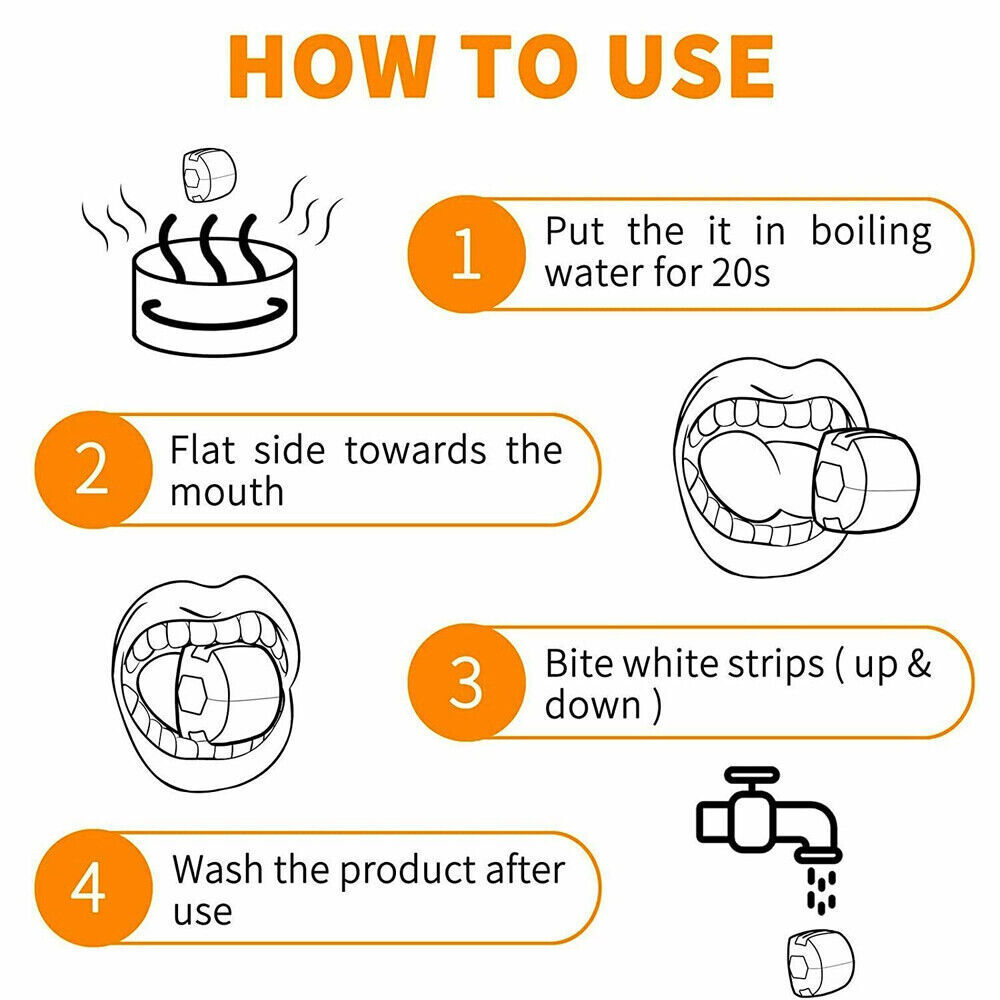 HOW TO USE

1 Put the it in boiling water for 20s

2 Flat side towards the mouth

3 Bite white strips ( up & down )

4 Wash the product after use