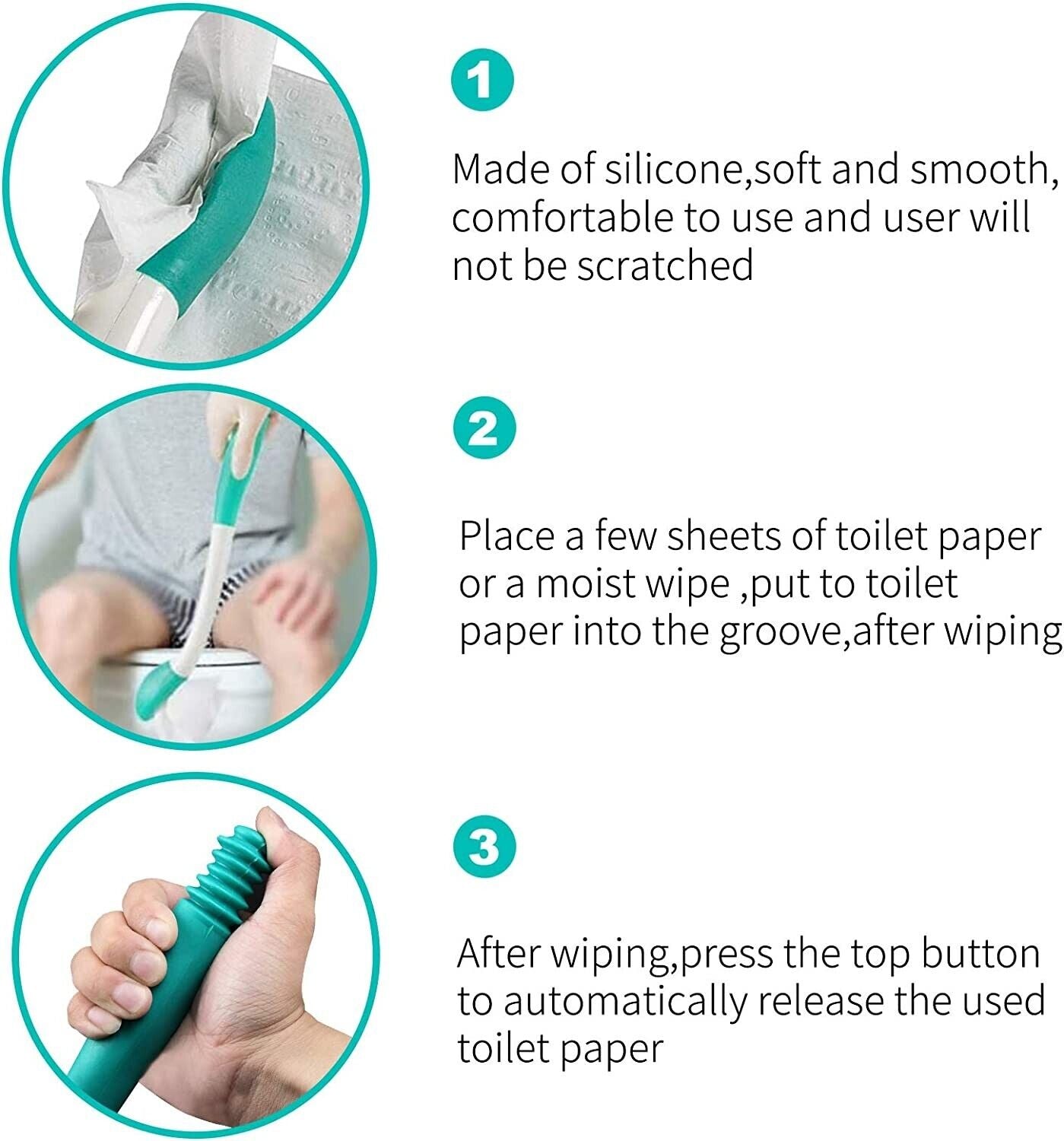 1

Made of silicone,soft and smooth, comfortable to use and user will not be scratched

2

Place a few sheets of toilet paper or a moist wipe ,put to toilet paper into the groove,after wiping

3

After wiping,press the top button to automatically release the used toilet paper